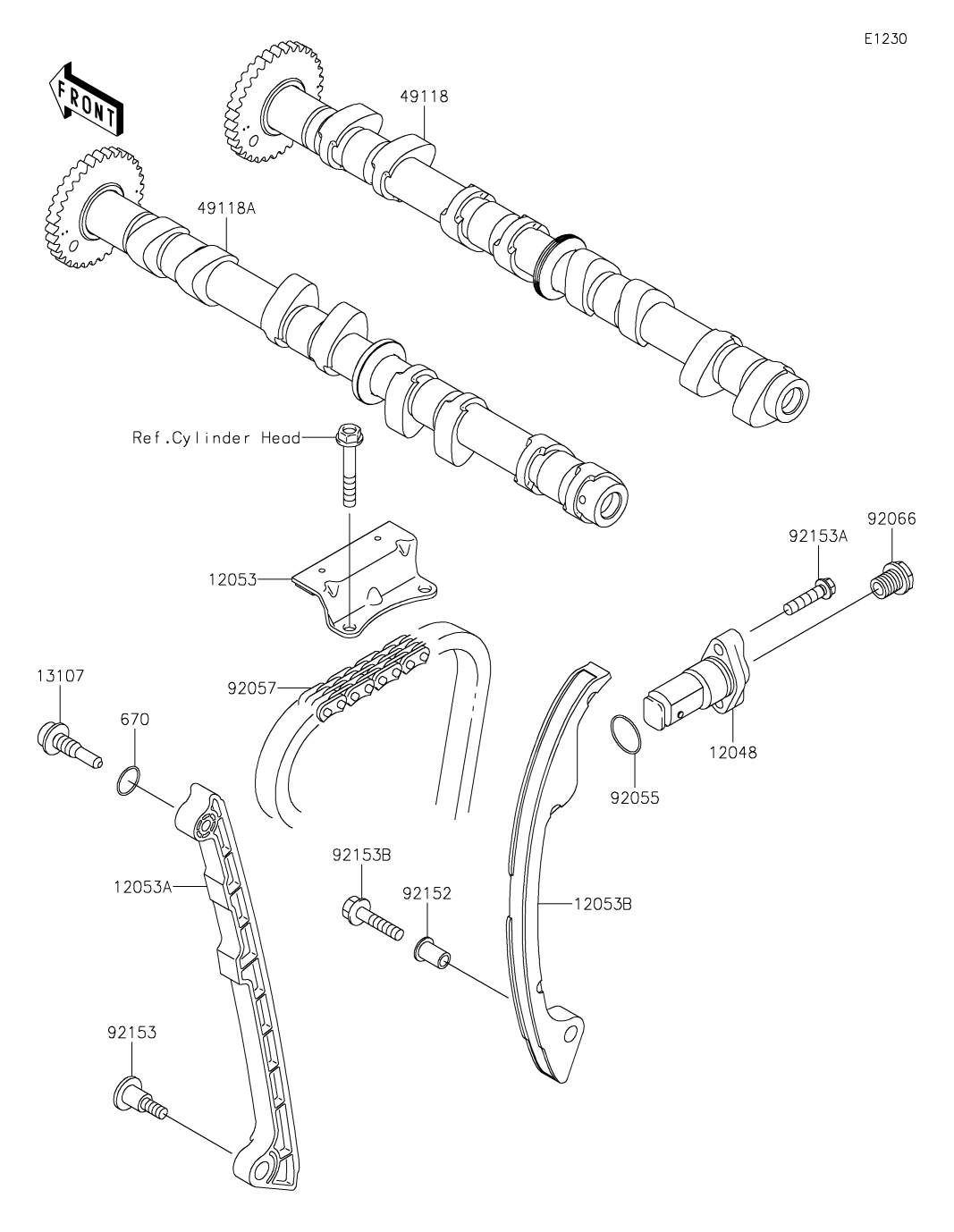 E1230

FRONT

49118

49118A

Ref.Cylinder Head

12053

92153A

92066

13107

670

92057

12048

92055

12053A

92153B

92152

12053B

92153