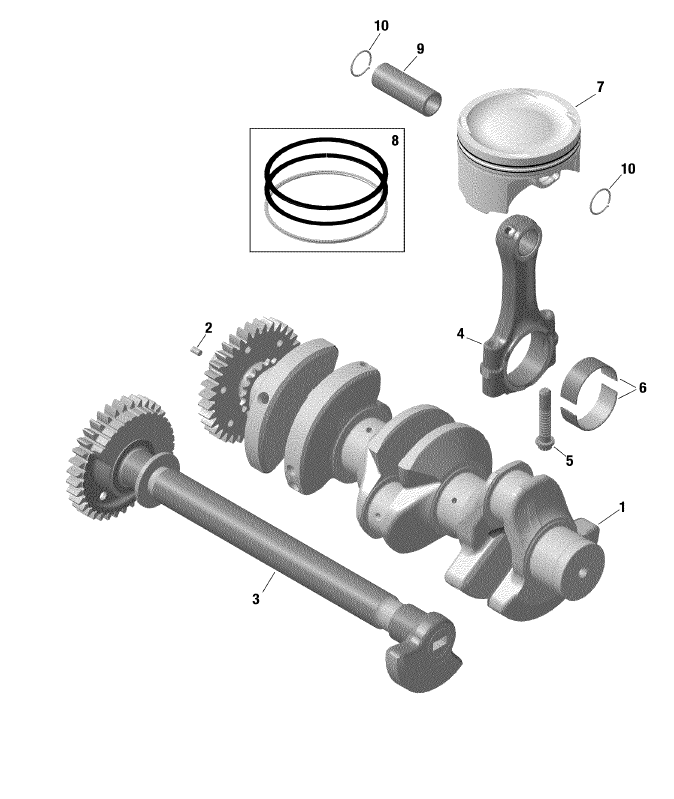 10
9
7
8
10
2
4
6
5
1
3