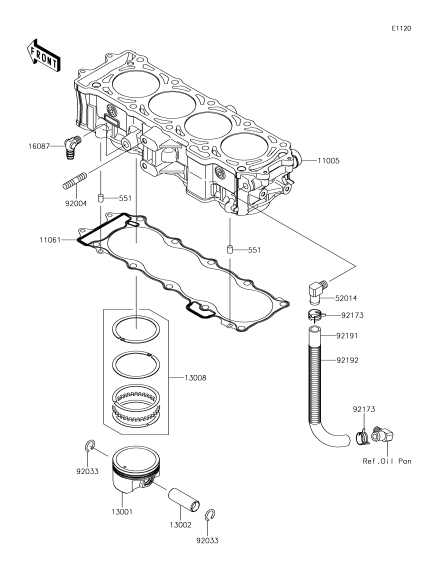 E1120

FRONT

16087

11005

92004

551

11061

551

52014

92173

92191

92192

13008

92173

Ref.Oil Pan

92033

13001

13002

92033