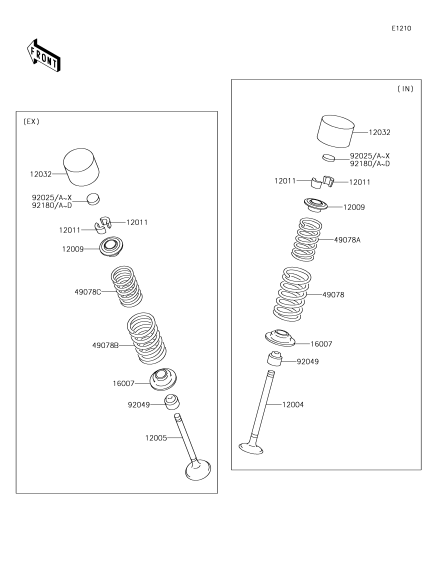 E1210

FRONT

(EX)

12032

92025/A~X
92180/A~D

12011

12011

12009

49078C

49078B

16007

92049

12005

(IN)

12032

92025/A~X
92180/A~D

12011

12011

12009

49078A

49078

16007

92049

12004