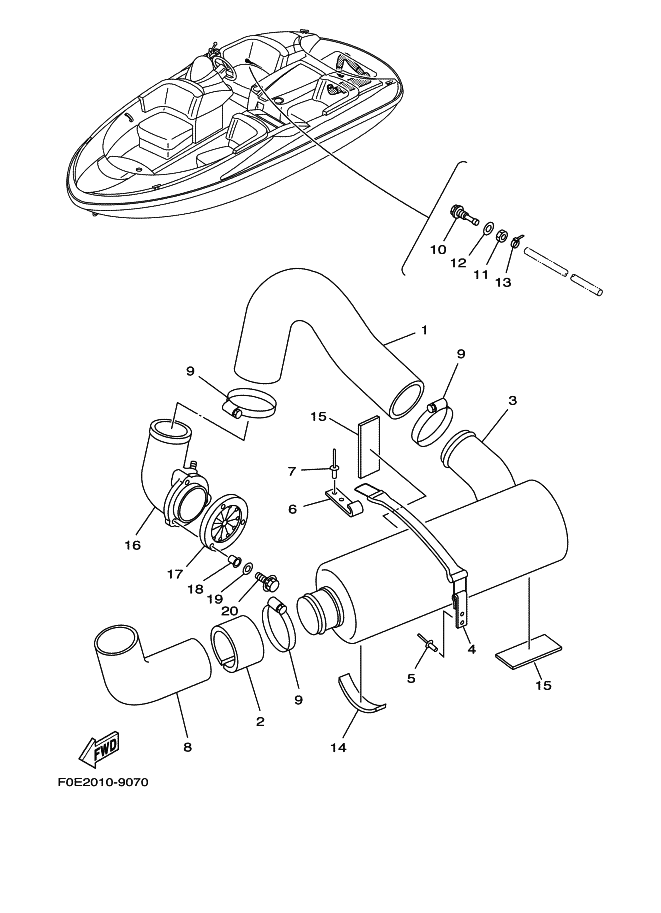 10
12
11
13
1
9
9
3
15
7
6
16
17
18
19
20
4
5
15
9
2
8
14
FWD
F0E2010-9070