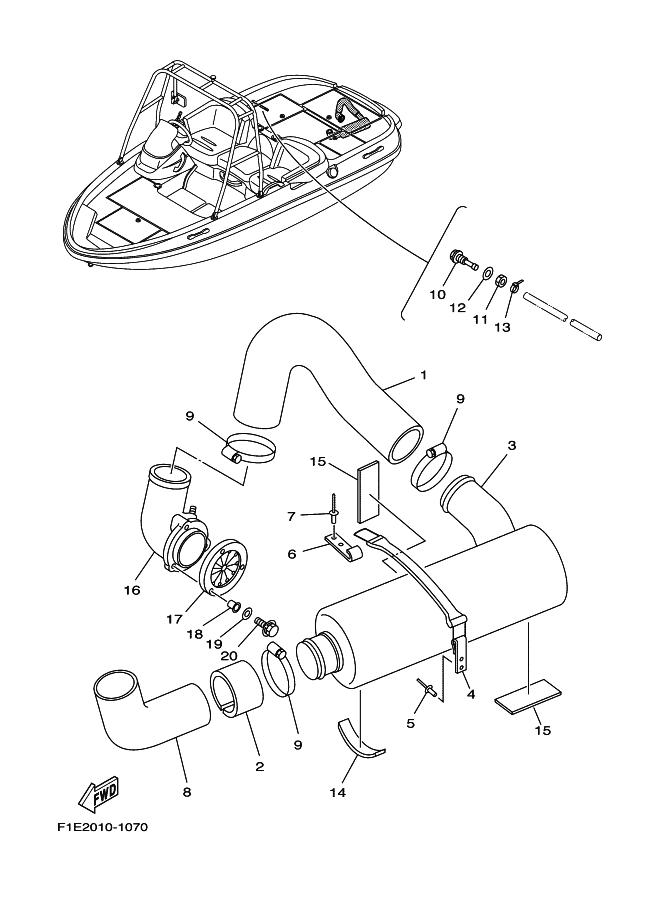 10
12
11
13
1
9
9
3
15
7
6
16
17
18
19
20
4
5
15
9
2
8
14
FWD
F1E2010-1070