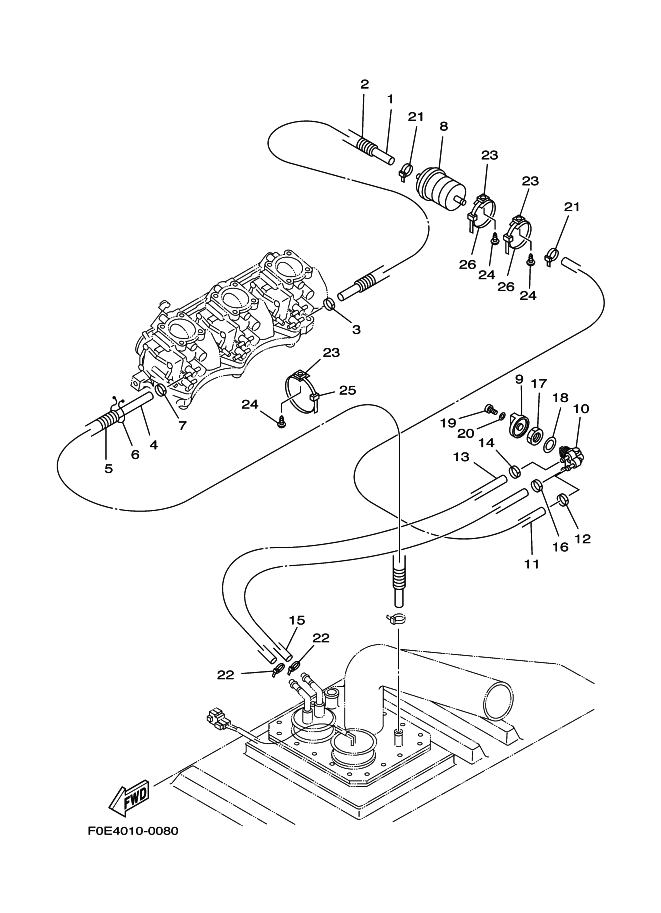 2
1
21
8
23
23
21
26
24
26
24
3
23
25
24
7
4
6
5
9
17
18
10
19
20
14
13
16
12
11
15
22
22
FWD
F0E4010-0080