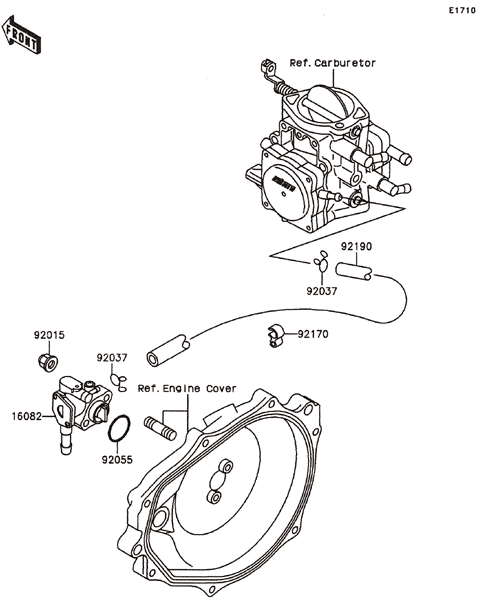 E1710

FRONT

Ref.Carburetor

92190

92037

92170

92015

92037

Ref.Engine Cover

16082

92055