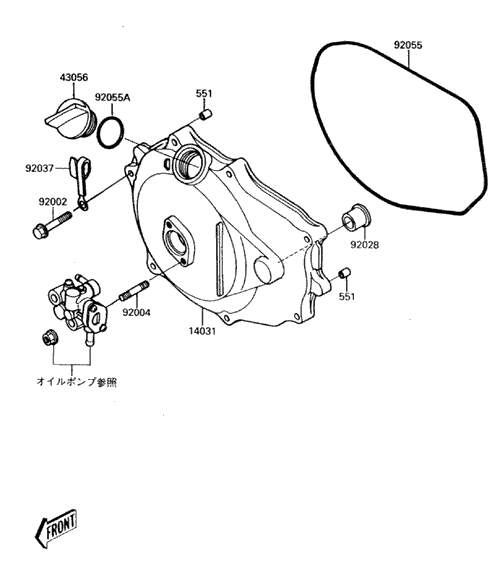 92055
43056
92055A
551
92037
92002
92028
551
92004
14031
オイルポンプ参照
FRONT