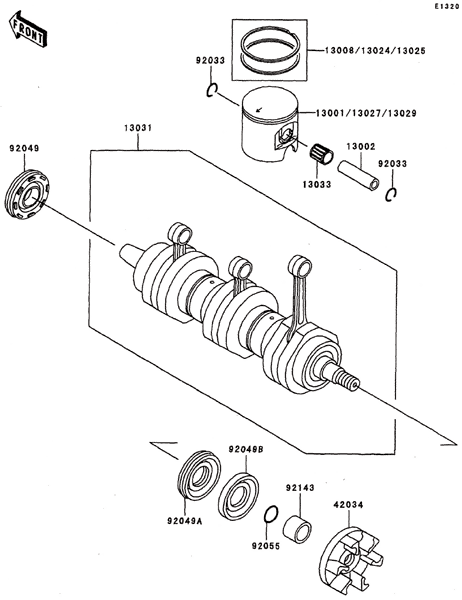 E1320

FRONT

13008/13024/13025

92033

13001/13027/13029

13031

92049

13002

92033

13033

92049B

92143

42034

92049A

92055