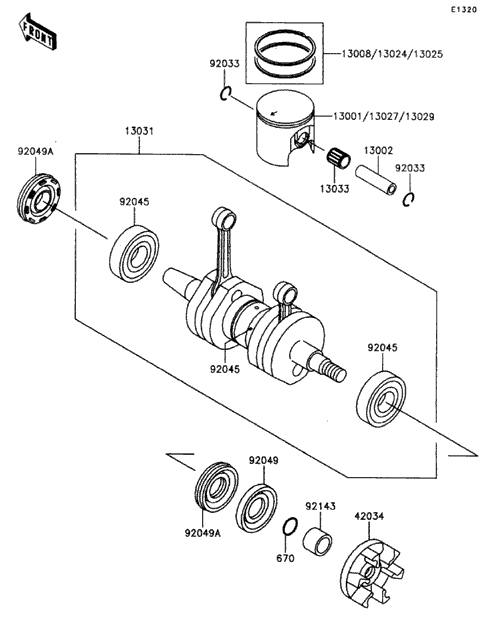 E1320

FRONT

13008/13024/13025

92033

13001/13027/13029

13031

92049A

13002

92033

13033

92045

92045

92045

92049

92143

42034

92049A

670