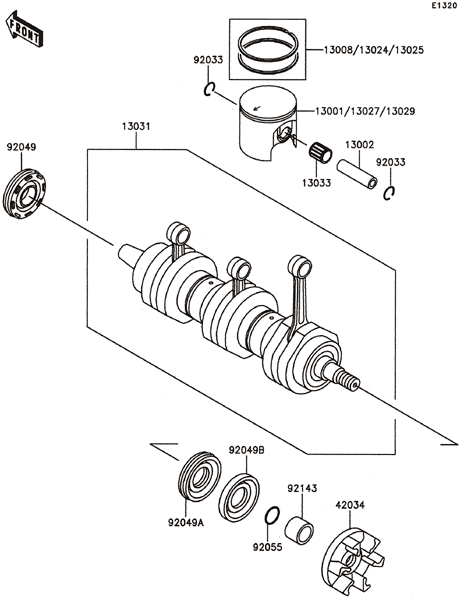 E1320

FRONT

13008/13024/13025

92033

13001/13027/13029

13031

92049

13002

92033

13033

92049B

92143

42034

92049A

92055