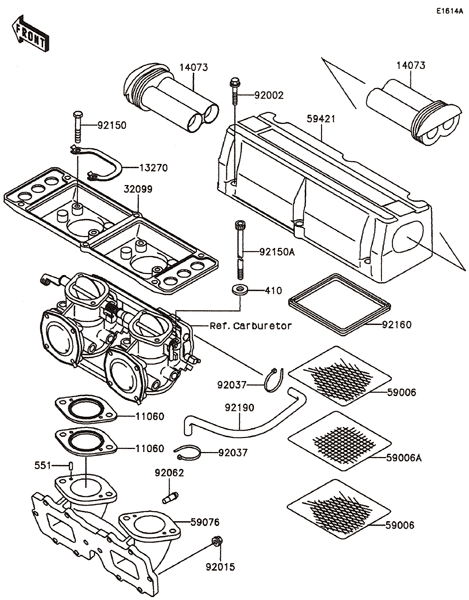 E1614A

FRONT

14073
14073
92002
59421
92150
13270
32099
92150A
410
Ref. Carburetor
92160
92037
59006
92190
11060
11060
92037
59006A
551
92062
59076
59006
92015