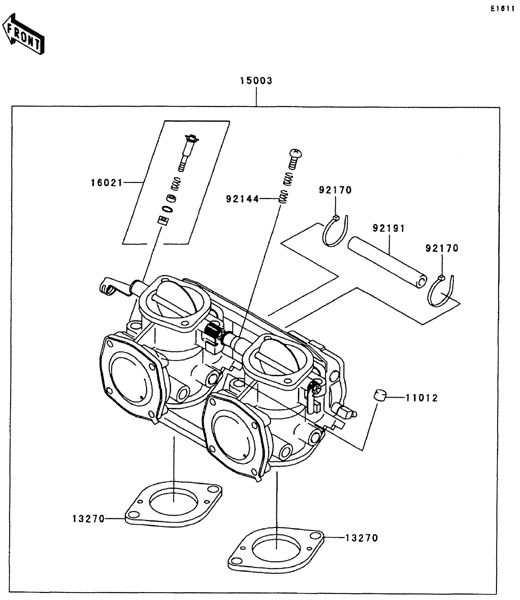 E1611

FRONT

15003

16021

92144

92170

92191

92170

11012

13270

13270