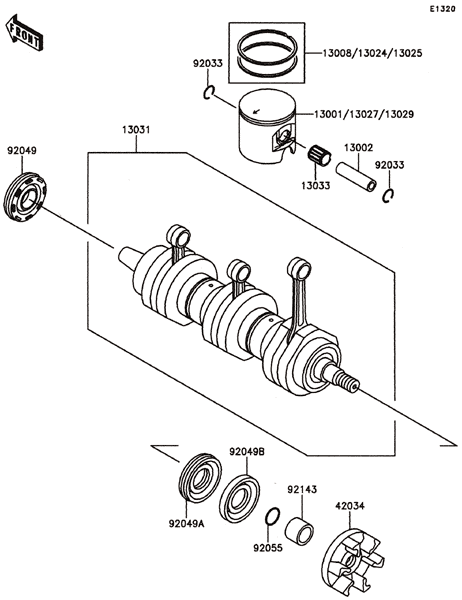 E1320

FRONT

13008/13024/13025

92033

13001/13027/13029

13031

92049

13002

92033

13033

92049B

92143

42034

92049A

92055