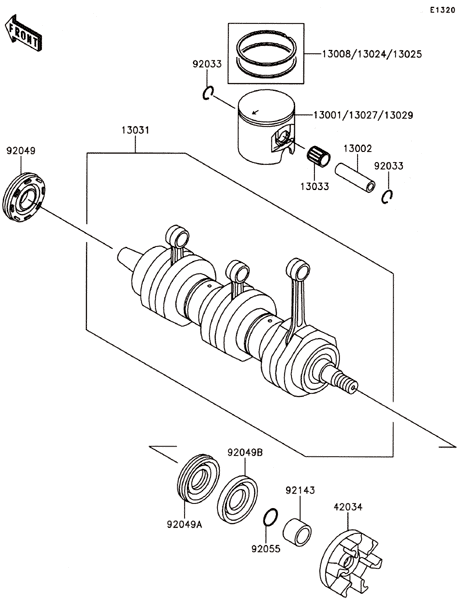 E1320

FRONT

13008/13024/13025

92033

13001/13027/13029

13031

92049

13002

92033

13033

92049B

92143

42034

92049A

92055