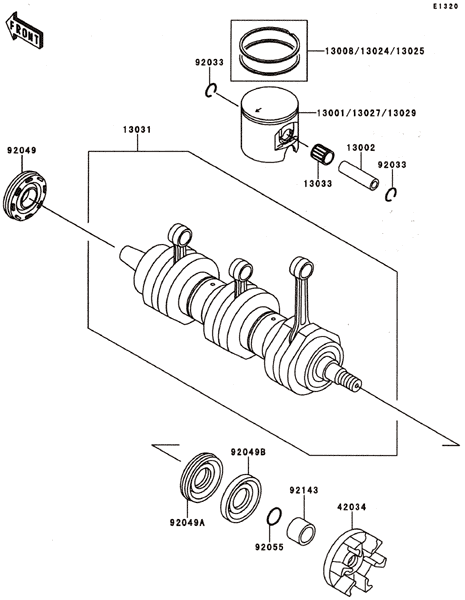 E1320

FRONT

13008/13024/13025

92033

13001/13027/13029

13031

92049

13002

92033

13033

92049B

92143

42034

92049A

92055