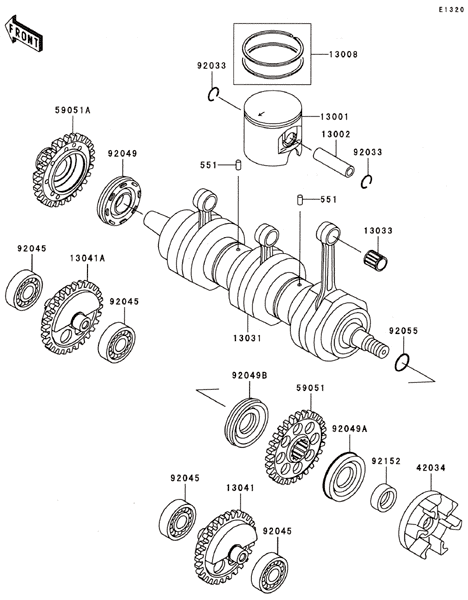 E1320

FRONT

13008

92033

13001

59051A

13002

92049

92033

551

551

13033

92045

13041A

92045

13031

92055

92049B

59051

92049A

92152

42034

92045

13041

92045