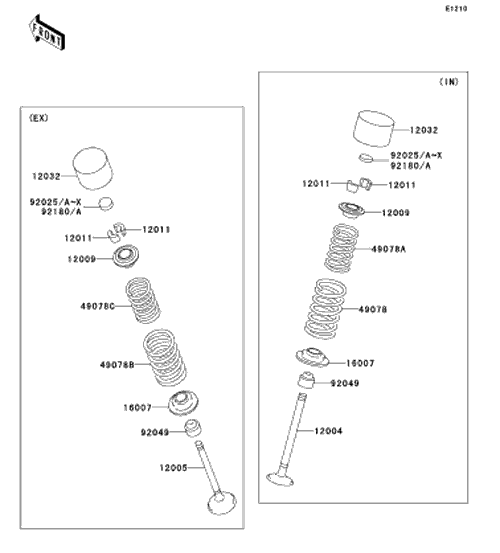 E1210

FRONT

(EX)

12032

92025/A~X
92180/A

12011
12011

12009

49078C

49078B

16007

92049

12005

(IN)

12032

92025/A~X
92180/A

12011
12011

12009

49078A

49078

16007

92049

12004