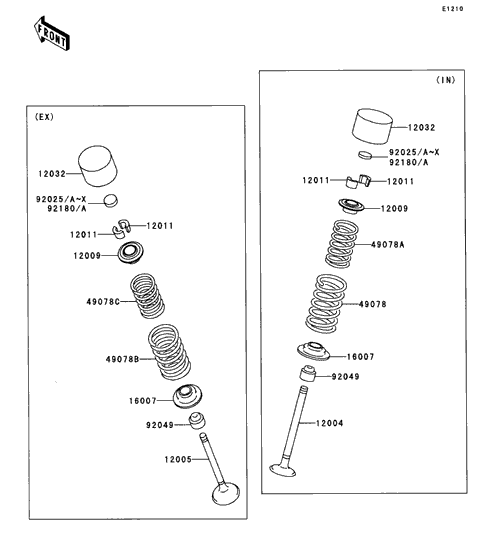 E1210

FRONT

(EX)

12032

92025/A~X
92180/A

12011

12011

12009

49078C

49078B

16007

92049

12005

(IN)

12032

92025/A~X
92180/A

12011

12011

12009

49078A

49078

16007

92049

12004