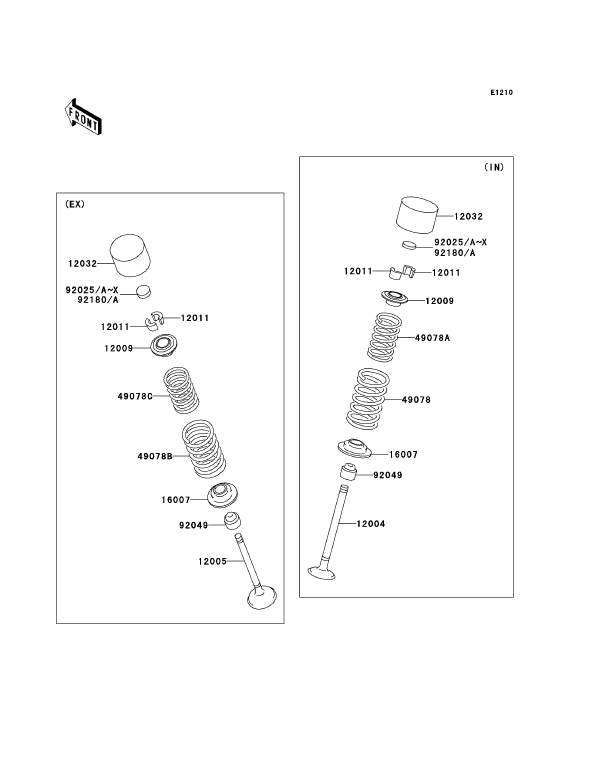 E1210

FRONT

(EX)

12032

92025/A~X
92180/A

12011
12011

12009

49078C

49078B

16007

92049

12005

(IN)

12032

92025/A~X
92180/A

12011
12011

12009

49078A

49078

16007

92049

12004