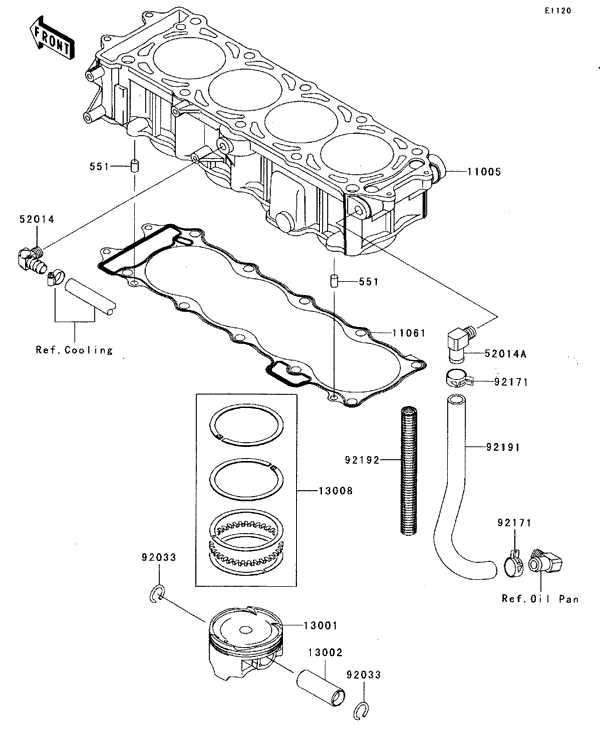 E1120

FRONT

551

11005

52014

551

11061

Ref.Cooling

52014A

92171

92192

92191

13008

92171

92033

Ref.Oil Pan

13001

13002

92033