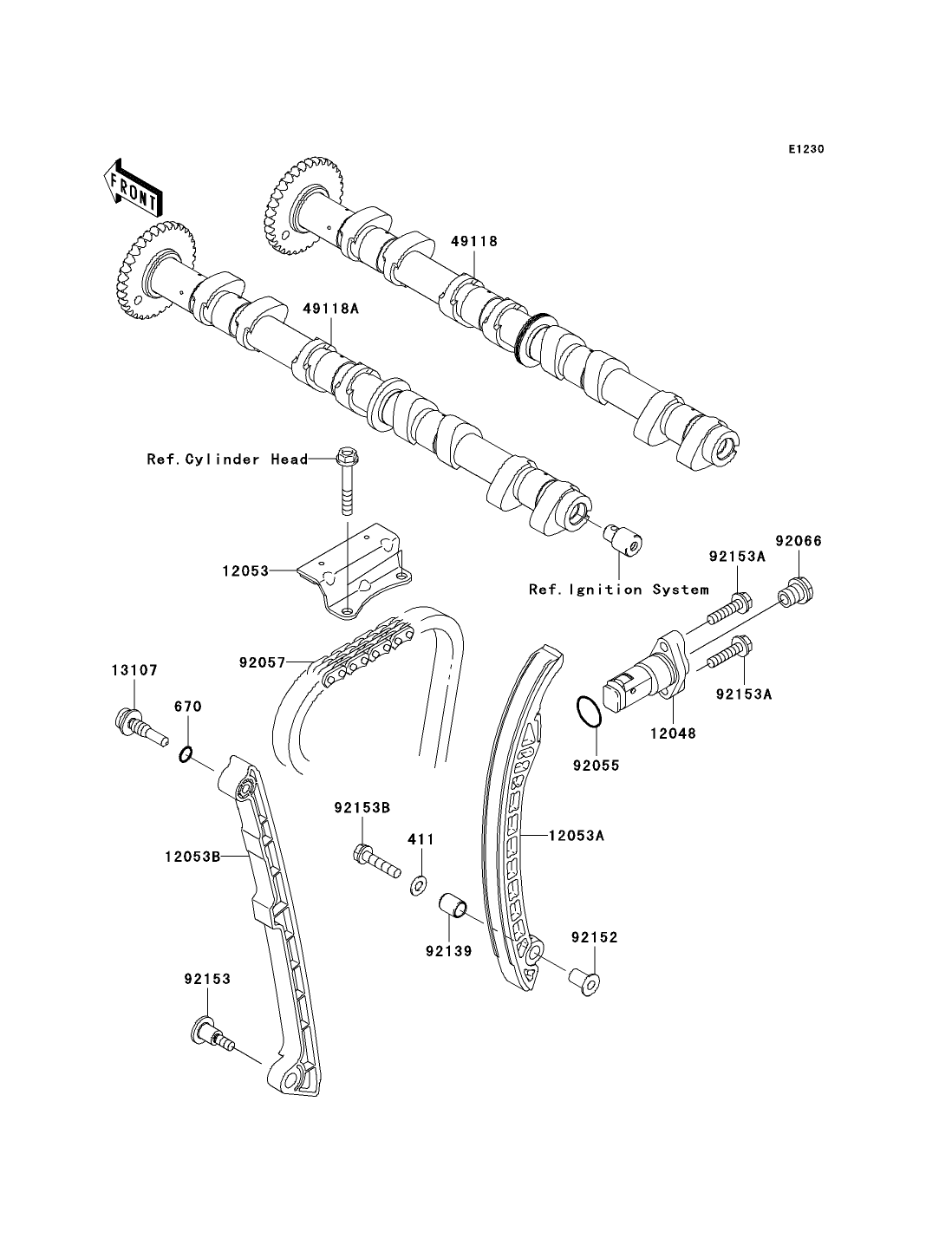 E1230

FRONT

49118

49118A

Ref.Cylinder Head

12053

Ref.Ignition System

92153A

92066

92057

13107

670

92153A

12048

92055

92153B

411

12053A

12053B

92139

92152

92153