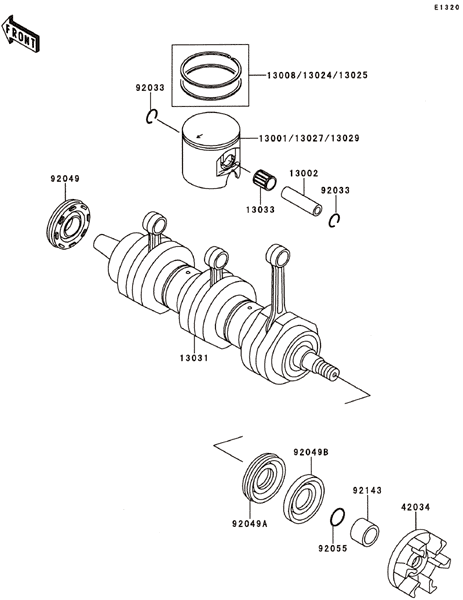 E1320

FRONT

13008/13024/13025

92033

13001/13027/13029

92049

13002

92033

13033

13031

92049B

92143

42034

92049A

92055