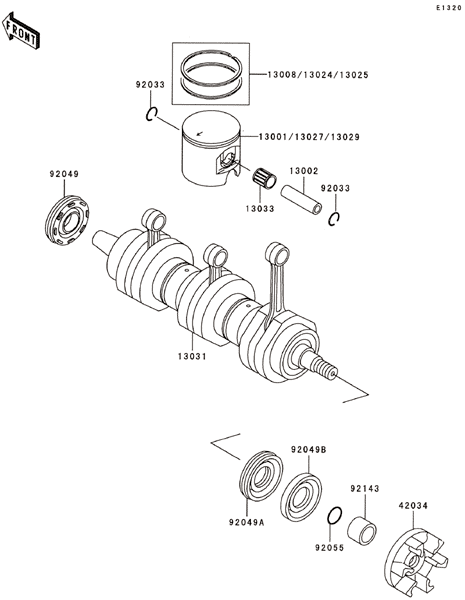 E1320

FRONT

13008/13024/13025

92033

13001/13027/13029

92049

13002

92033

13033

13031

92049B

92143

42034

92049A

92055