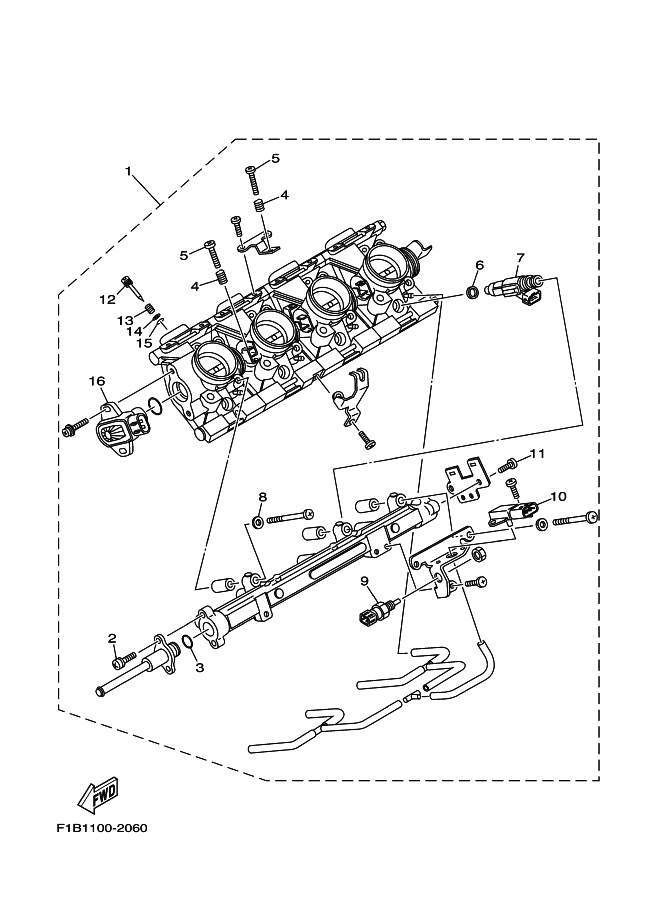 1
5
4
5
4
6
7
12
13
14
15
16
11
10
8
9
2
3
FWD
F1B1100-2060