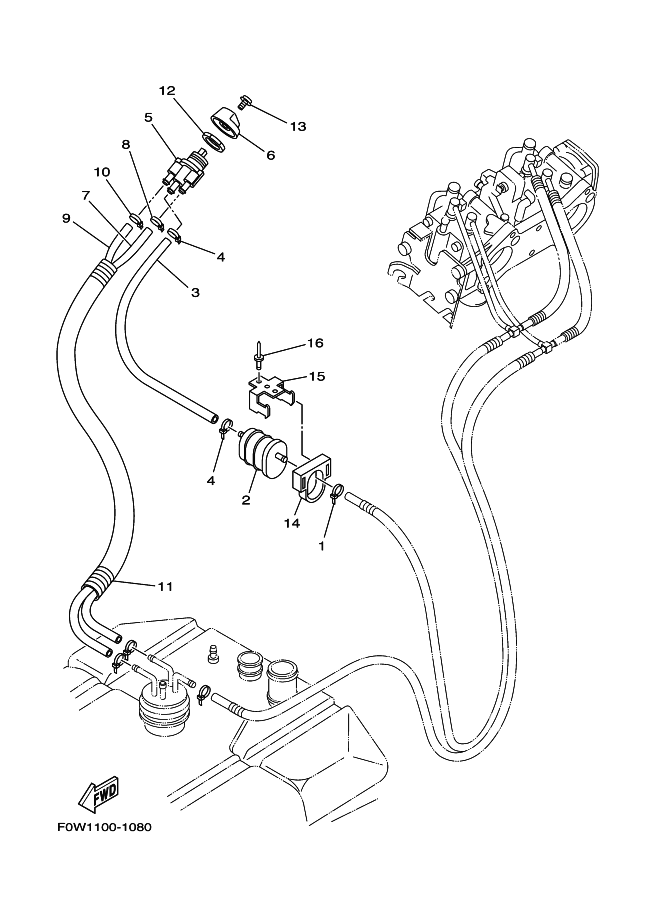 12
13
5
6
8
10
7
9
4
3
16
15
4
2
14
1
11
FWD
F0W1100-1080