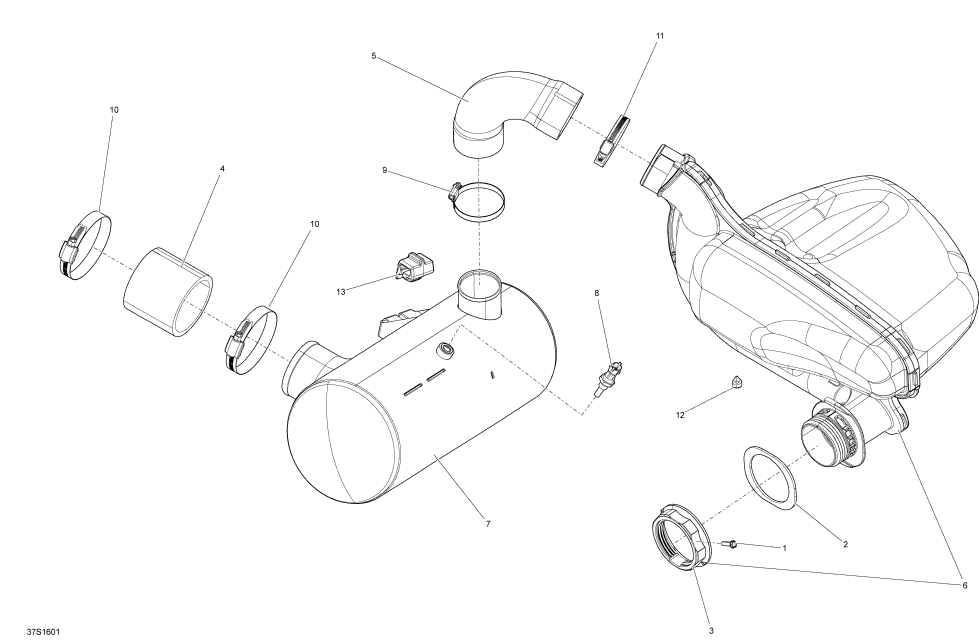 11
5
10
4
9
10
13
8
12
7
2
1
6
3
37S1601