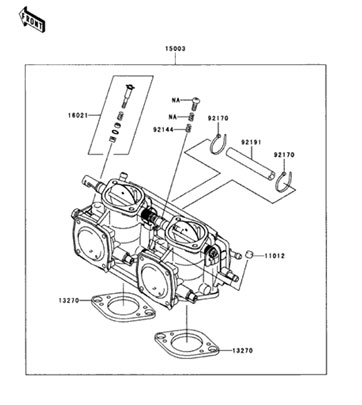 FRONT

15003

16021

NA

NA

92144

92170

92191

92170

11012

13270

13270