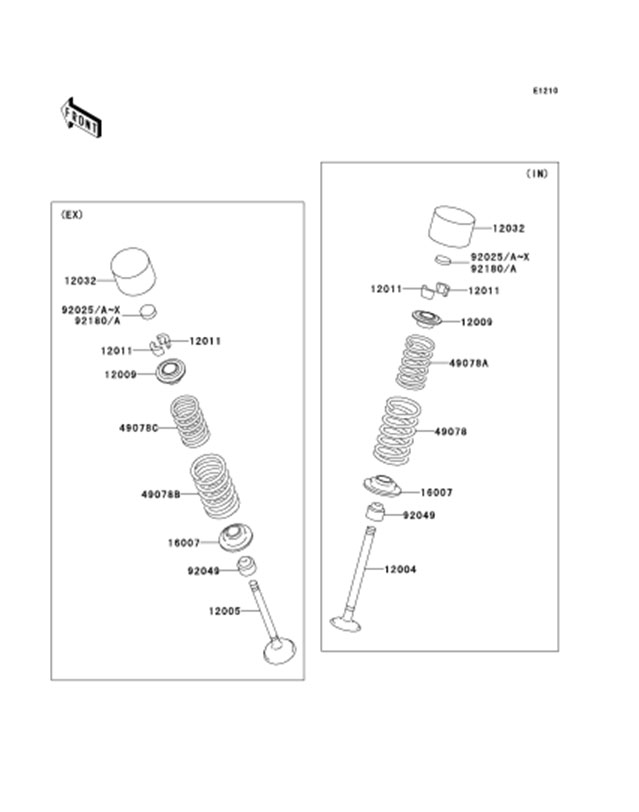 E1210

FRONT

(EX)

12032

92025/A~X
92180/A

12011
12011

12009

49078C

49078B

16007

92049

12005

(IN)

12032

92025/A~X
92180/A

12011
12011

12009

49078A

49078

16007

92049

12004