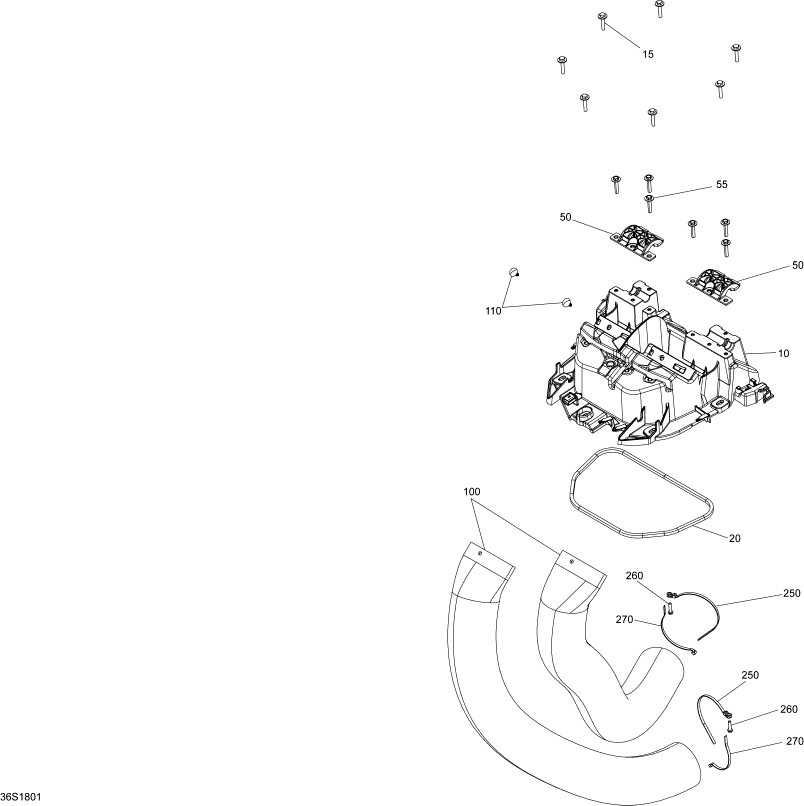 15

55

50

50

110

10

100

20

260

250

270

250

260

270

36S1801