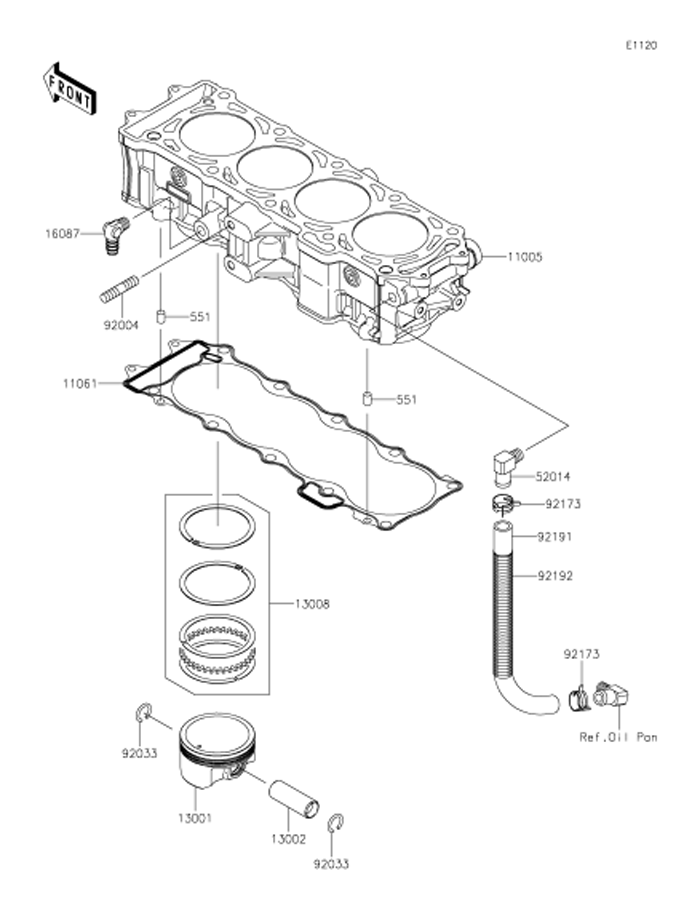 E1120

FRONT

16087

11005

92004

551

11061

551

52014

92173

92191

92192

13008

92173

Ref.Oil Pan

92033

13001

13002

92033