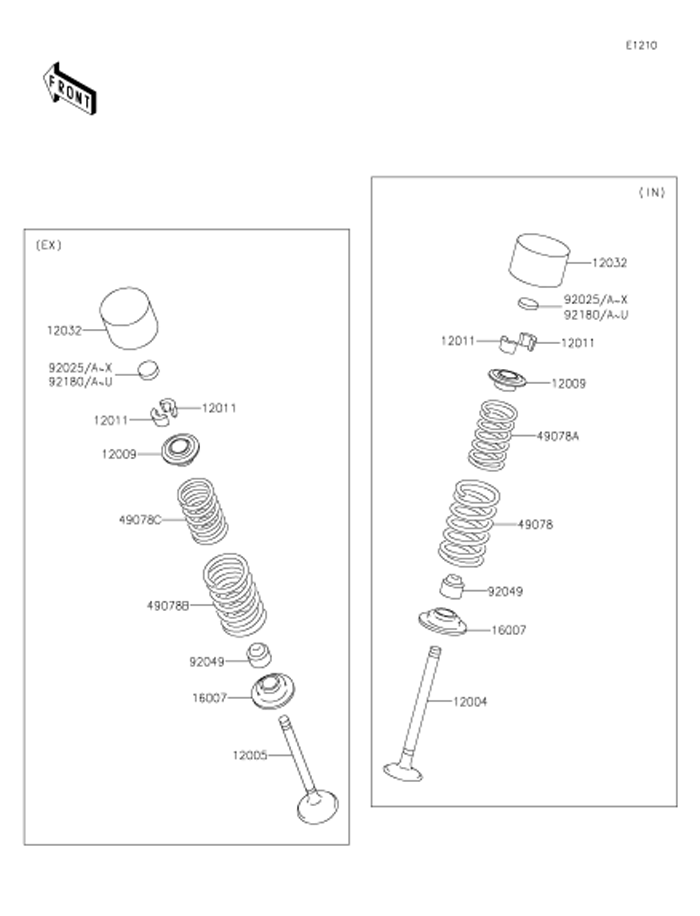 E1210

FRONT

(EX)

12032

92025/A~X
92180/A~U

12011

12011

12009

49078C

49078B

92049

16007

12005

(IN)

12032

92025/A~X
92180/A~U

12011

12011

12009

49078A

49078

92049

16007

12004