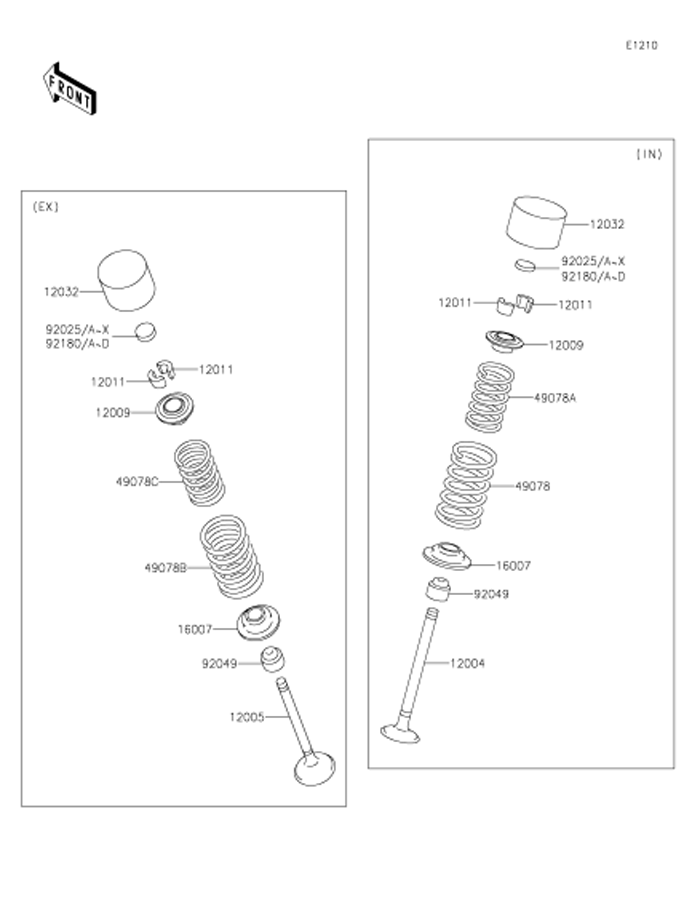 E1210

FRONT

(EX)

12032

92025/A~X
92180/A~D

12011

12011

12009

49078C

49078B

16007

92049

12005

(IN)

12032

92025/A~X
92180/A~D

12011

12011

12009

49078A

49078

16007

92049

12004