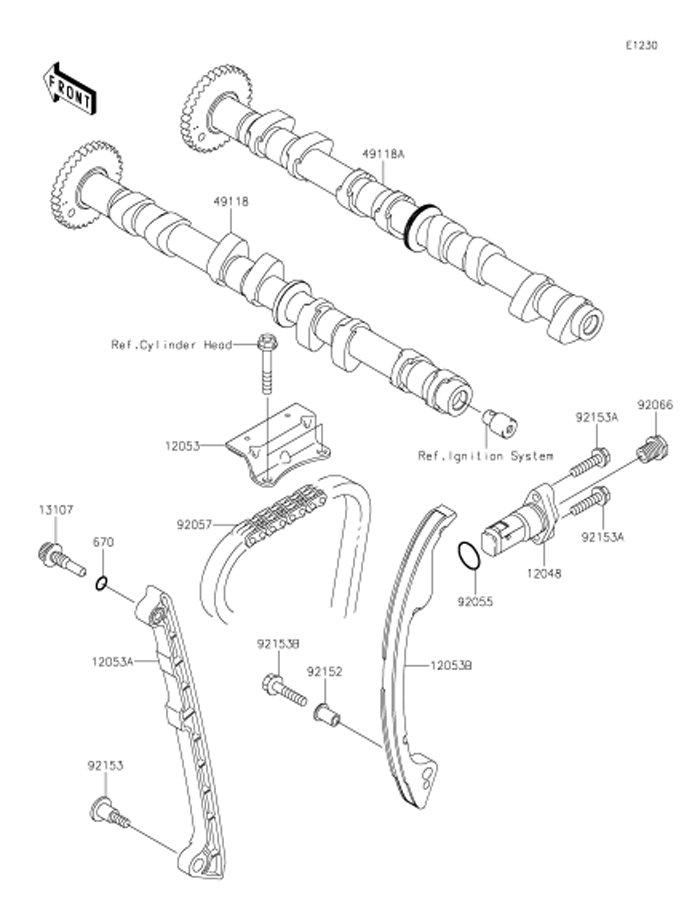 E1230

FRONT

49118A

49118

Ref.Cylinder Head

12053

Ref.Ignition System

92153A

92066

13107

670

92057

92153A

12048

92055

12053A

92153B

92152

12053B

92153