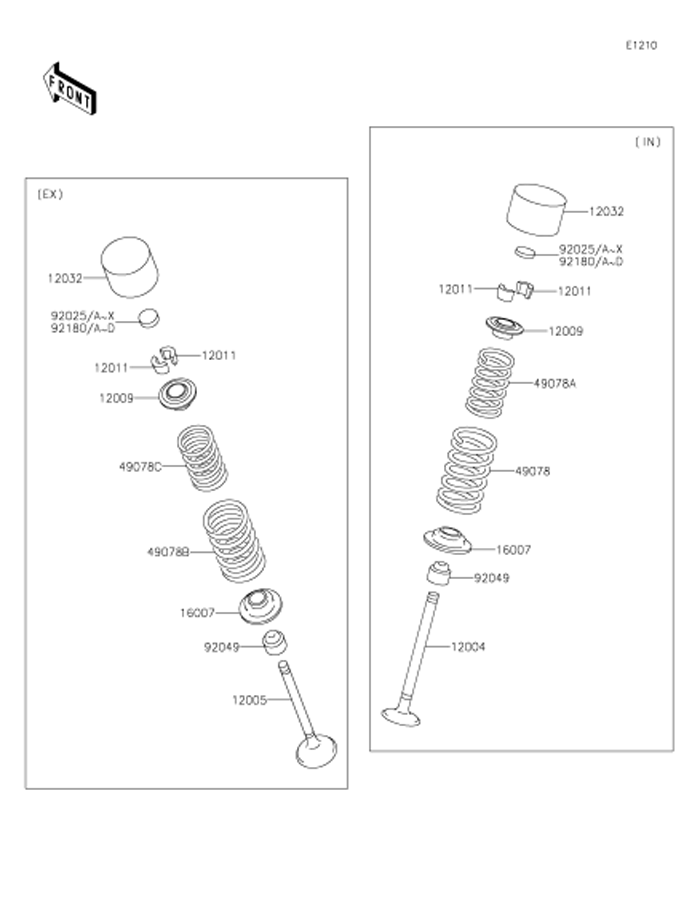 E1210

FRONT

(EX)

12032

92025/A~X
92180/A~D

12011

12011

12009

49078C

49078B

16007

92049

12005

(IN)

12032

92025/A~X
92180/A~D

12011

12011

12009

49078A

49078

16007

92049

12004