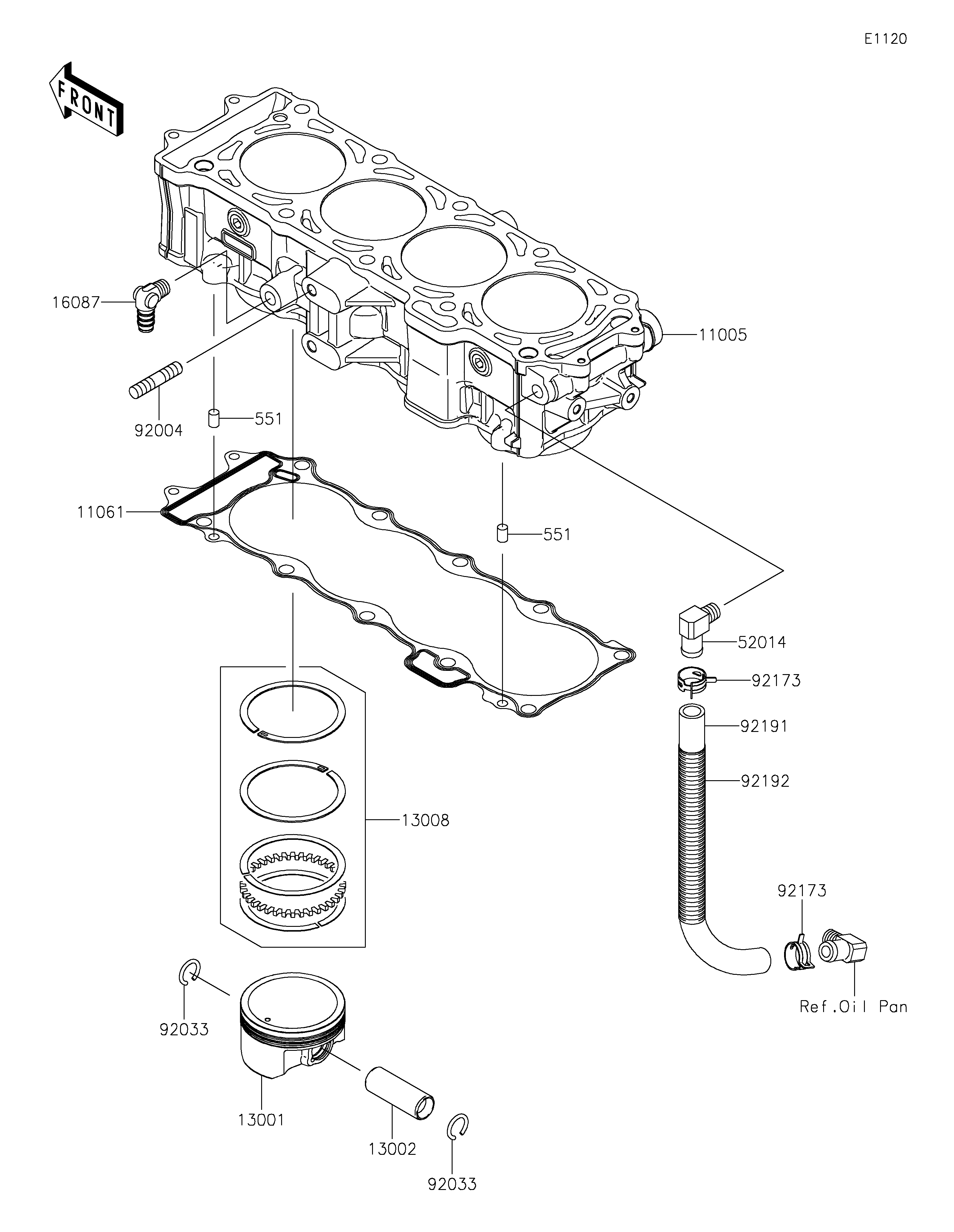 E1120

FRONT

16087

11005

92004

551

11061

551

52014

92173

92191

92192

13008

92173

Ref.Oil Pan

92033

13001

13002

92033