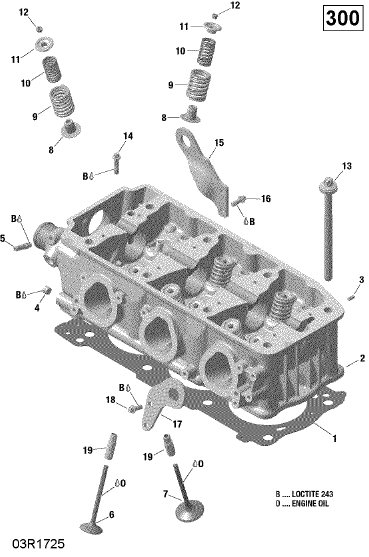 300

12
11
10
9
8

12
11
10
9
8

14
B
15
13
16
B
B
5
B
4
3
2
B
18
17
1
19
19
O
O
7
6

B .... LOCTITE 243
O .... ENGINE OIL

03R1725