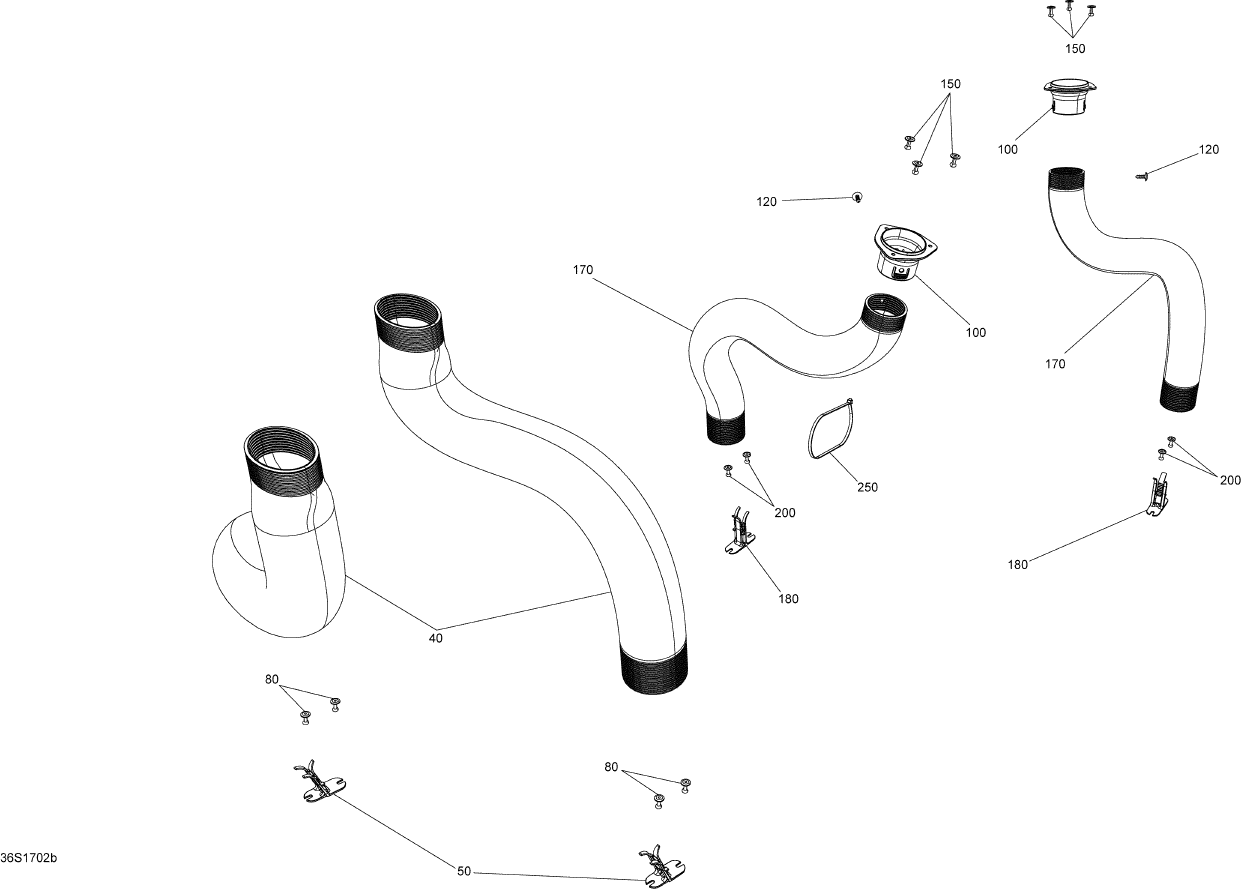 150
150
100
120
120
170
100
170
250
200
200
180
180
40
80
80
50
36S1702b