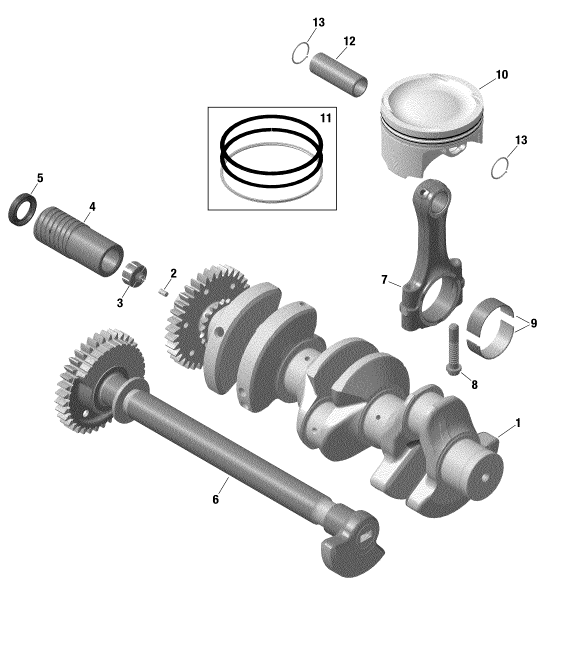 13
12
10
11
13
5
4
2
3
7
9
8
1
6