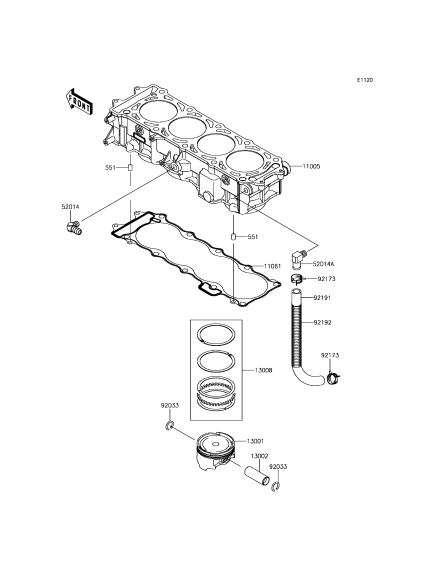 E1120

FRONT

551

11005

52014

551

11061

52014A

92173

92191

92192

92173

13008

92033

13001

13002

92033